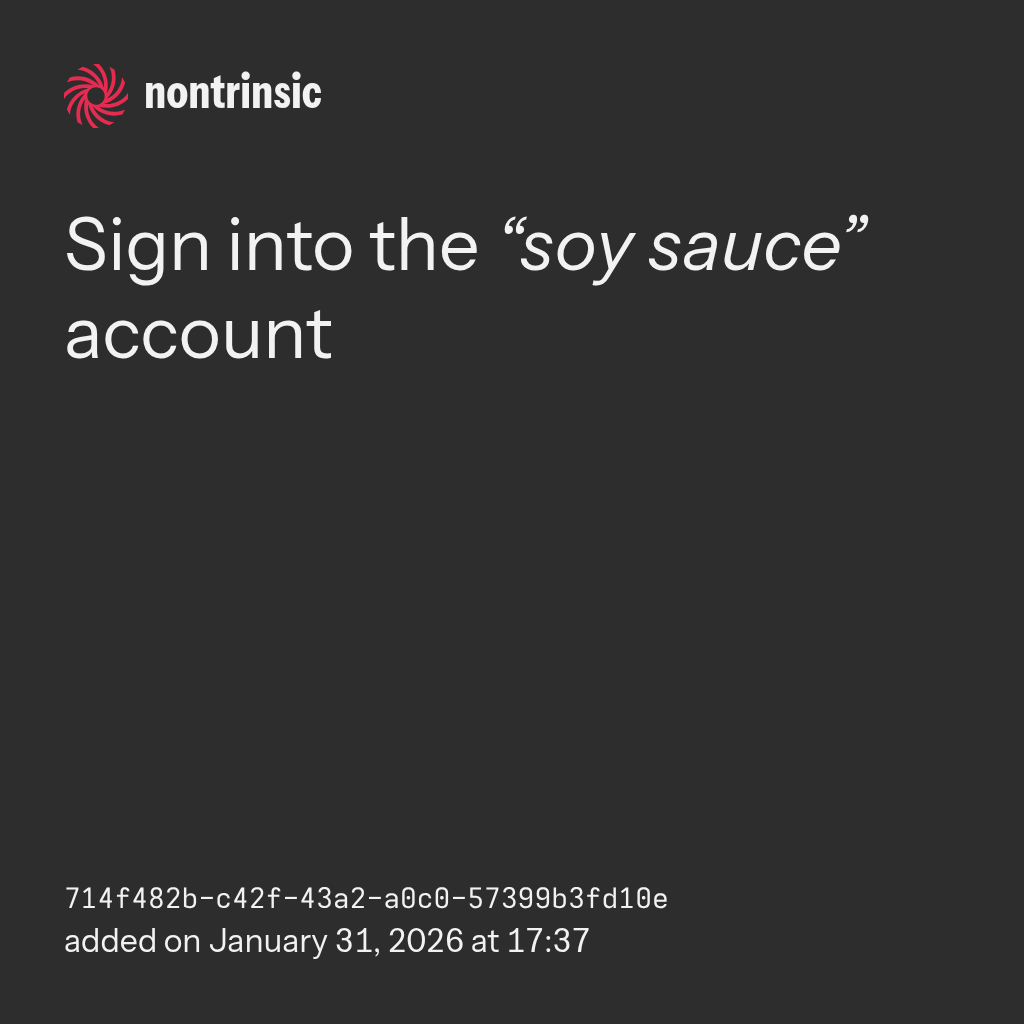 nontrinsic

Sign into the "soy sauce" account

714f482b-c42f-43a2-a0c0-57399b3fd10e
added on January 31, 2026 at 17:37